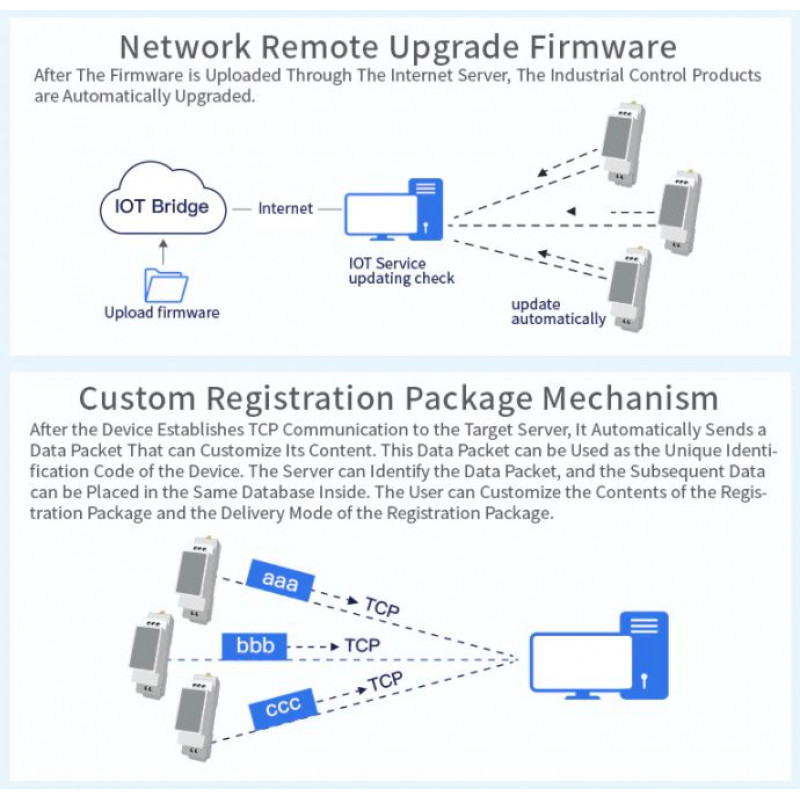 Network Remote Upgrade Firmware

After The Firmware is Uploaded Through The Internet Server, The Industrial Control Products are Automatically Upgraded.

IOT Bridge

Internet

Upload firmware

IOT Service updating check

update automatically

Custom Registration Package Mechanism

After the Device Establishes TCP Communication to the Target Server, It Automatically Sends a Data Packet That can Customize Its Content. This Data Packet can be Used as the Unique Identification Code of the Device. The Server can Identify the Data Packet, and the Subsequent Data can be Placed in the Same Database Inside. The User can Customize the Contents of the Registration Package and the Delivery Mode of the Registration Package.

aaa TCP

bbb TCP

ccc TCP