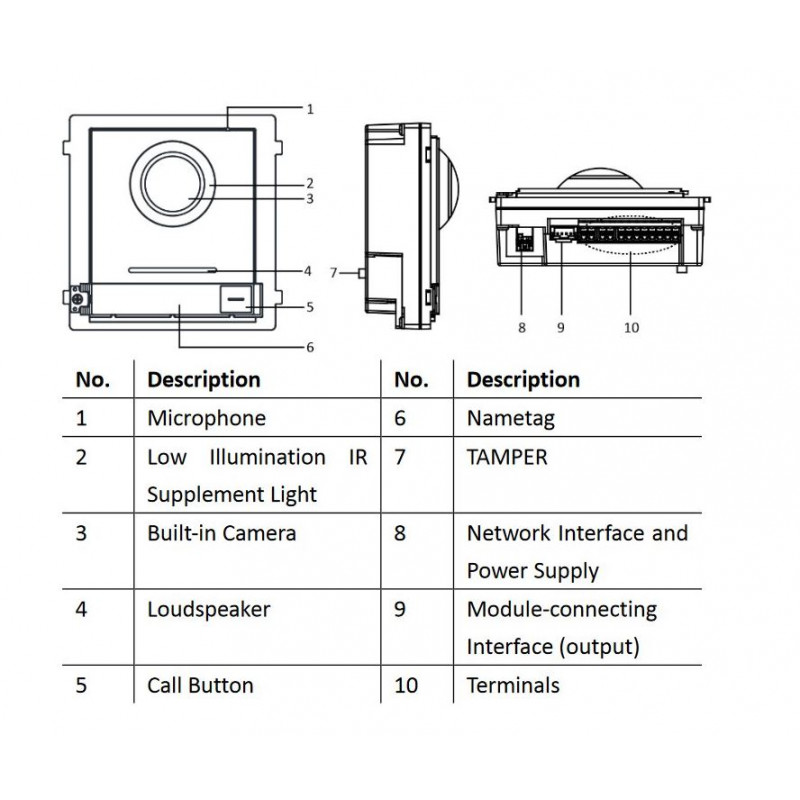 1
2
3
4
5
6
7
8 9 10

| No. | Description | No. | Description |
|---|---|---|---|
| 1 | Microphone | 6 | Nametag |
| 2 | Low Illumination IR Supplement Light | 7 | TAMPER |
| 3 | Built-in Camera | 8 | Network Interface and Power Supply |
| 4 | Loudspeaker | 9 | Module-connecting Interface (output) |
| 5 | Call Button | 10 | Terminals |