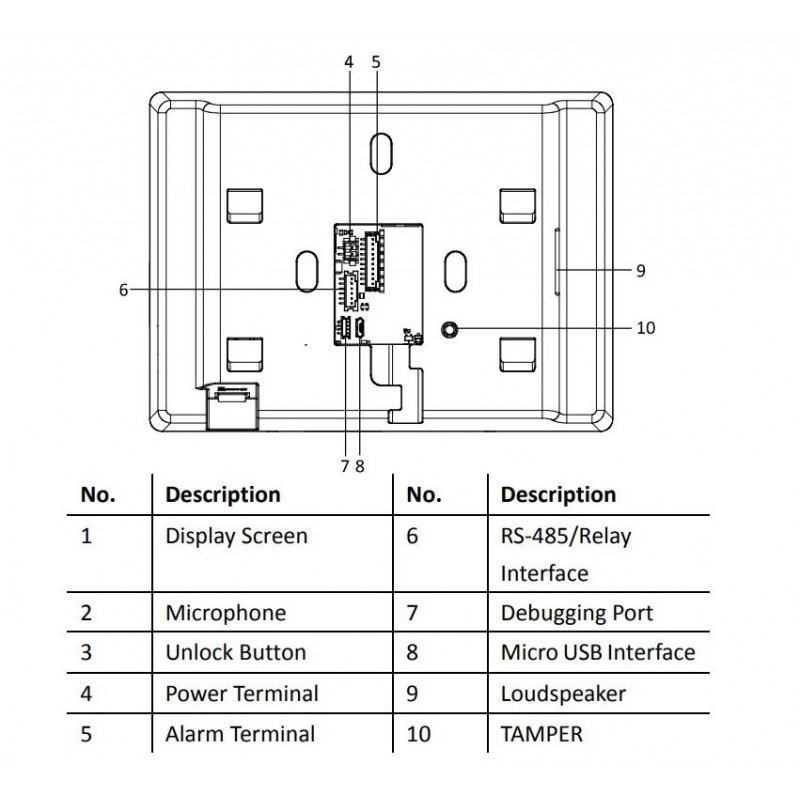 4 5

6

9

10

7 8

| No. | Description | No. | Description |
|---|---|---|---|
| 1 | Display Screen | 6 | RS-485/Relay Interface |
| 2 | Microphone | 7 | Debugging Port |
| 3 | Unlock Button | 8 | Micro USB Interface |
| 4 | Power Terminal | 9 | Loudspeaker |
| 5 | Alarm Terminal | 10 | TAMPER |