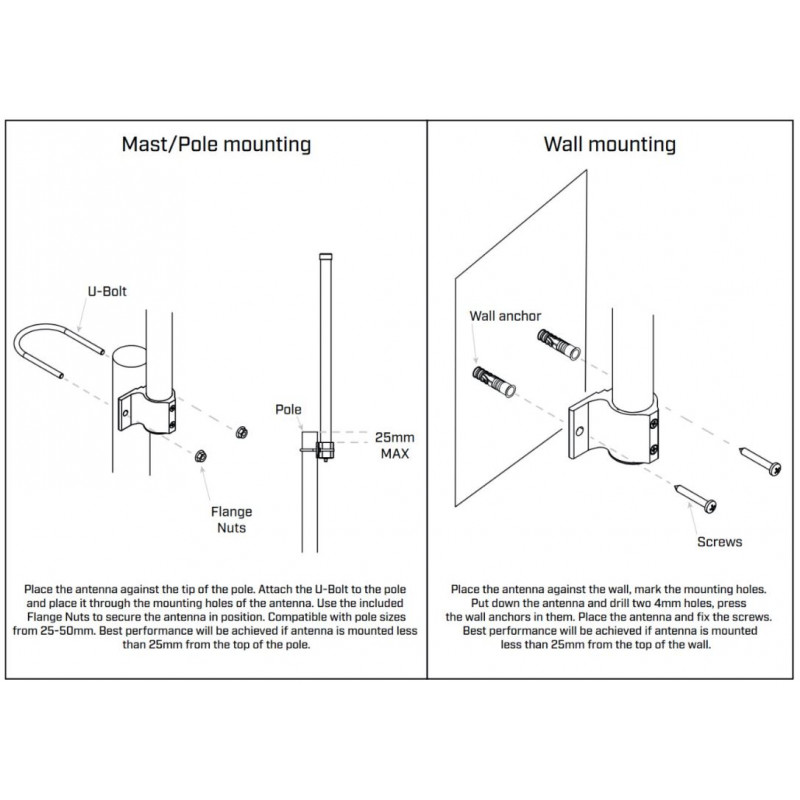 Mast/Pole mounting

U-Bolt

Pole

25mm MAX

Flange Nuts

Place the antenna against the tip of the pole. Attach the U-Bolt to the pole and place it through the mounting holes of the antenna. Use the included Flange Nuts to secure the antenna in position. Compatible with pole sizes from 25-50mm. Best performance will be achieved if antenna is mounted less than 25mm from the top of the pole.

Wall mounting

Wall anchor

Screws

Place the antenna against the wall, mark the mounting holes. Put down the antenna and drill two 4mm holes, press the wall anchors in them. Place the antenna and fix the screws. Best performance will be achieved if antenna is mounted less than 25mm from the top of the wall.